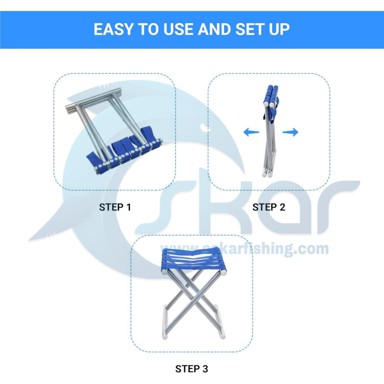 EASY TO USE AND SET UP

STEP 1

STEP 2

skar
www.oskarfishing.com

STEP 3